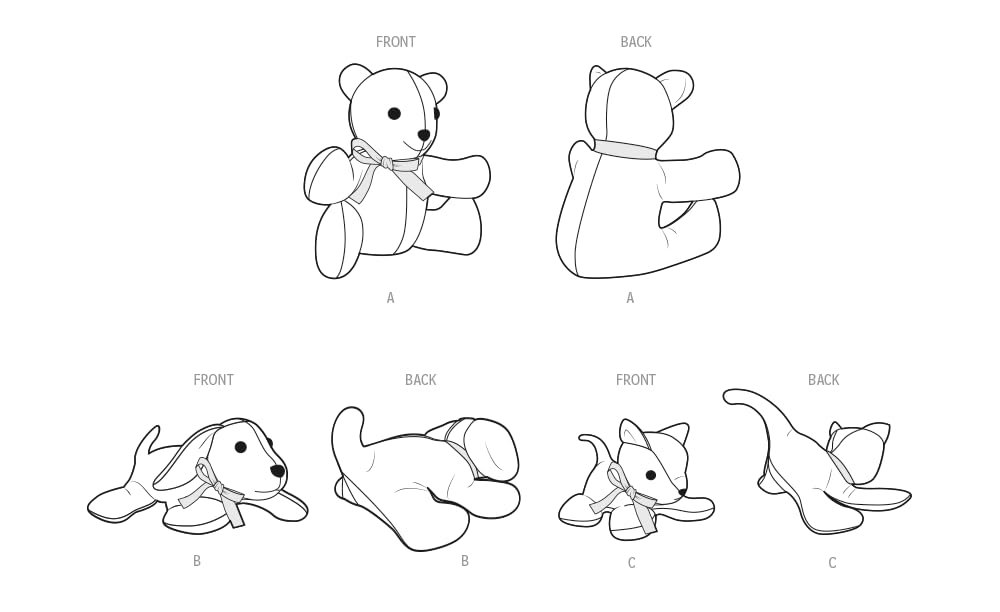 FRONT

BACK

A

A

FRONT

BACK

FRONT

BACK

B

B

C

C