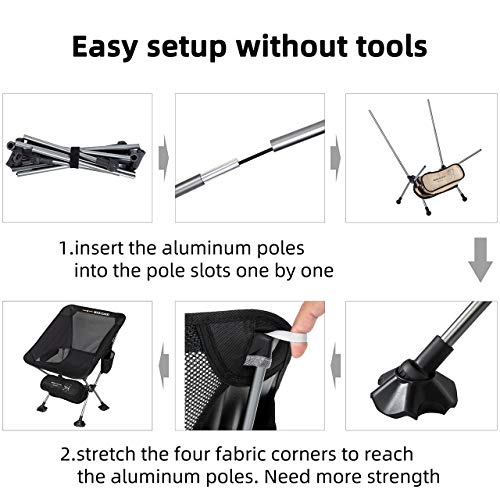 Easy setup without tools

1.insert the aluminum poles into the pole slots one by one

2.stretch the four fabric corners to reach the aluminum poles. Need more strength