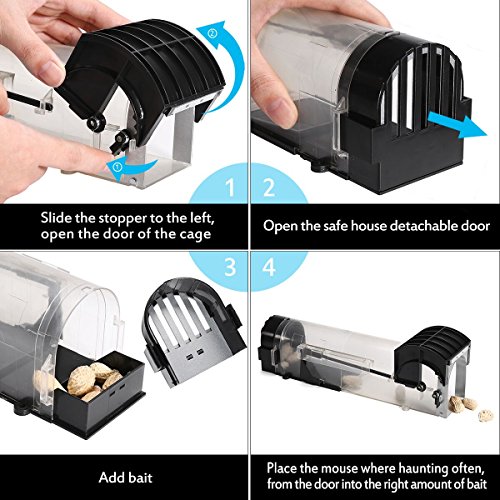 ②

①

1

Slide the stopper to the left, open the door of the cage

2

Open the safe house detachable door

3

Add bait

4

Place the mouse where haunting often, from the door into the right amount of bait