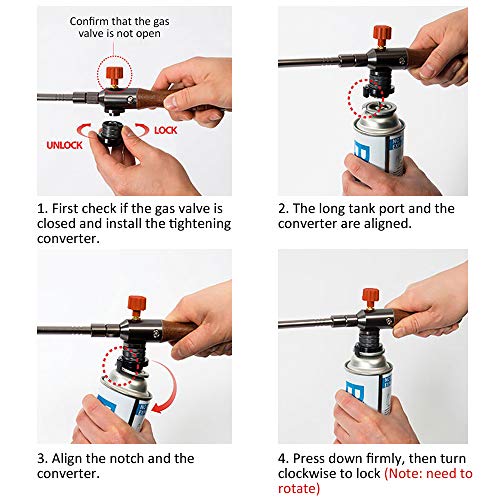 Confirm that the gas valve is not open

UNLOCK

LOCK

1. First check if the gas valve is closed and install the tightening converter.

2. The long tank port and the converter are aligned.

3. Align the notch and the converter.

4. Press down firmly, then turn clockwise to lock (Note: need to rotate)