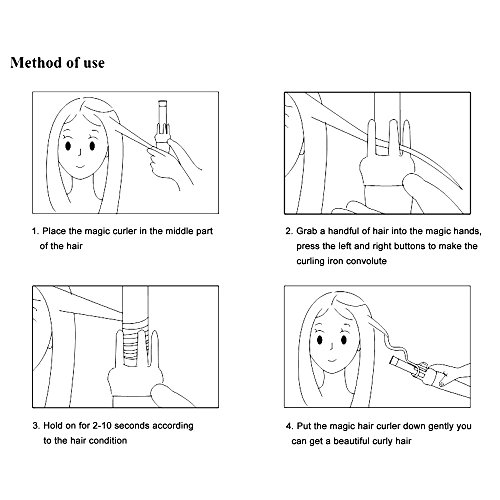 Method of use

1. Place the magic curler in the middle part of the hair

2. Grab a handful of hair into the magic hands, press the left and right buttons to make the curling iron convolute

3. Hold on for 2-10 seconds according to the hair condition

4. Put the magic hair curler down gently you can get a beautiful curly hair