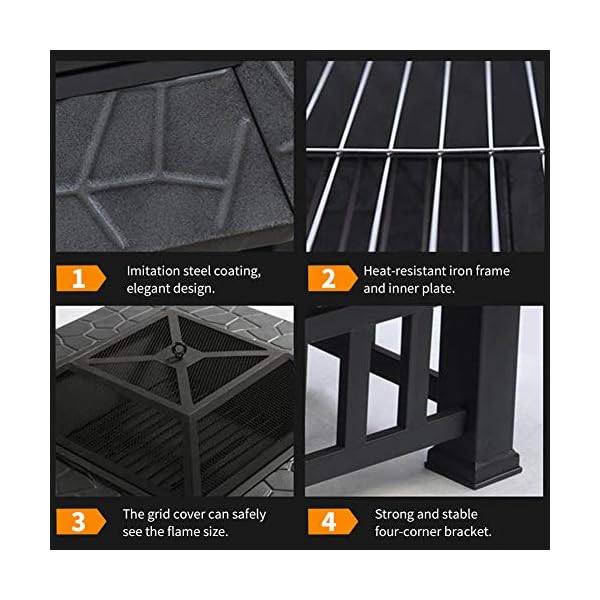 1
Imitation steel coating, elegant design.

2
Heat-resistant iron frame and inner plate.

3
The grid cover can safely see the flame size.

4
Strong and stable four-corner bracket.