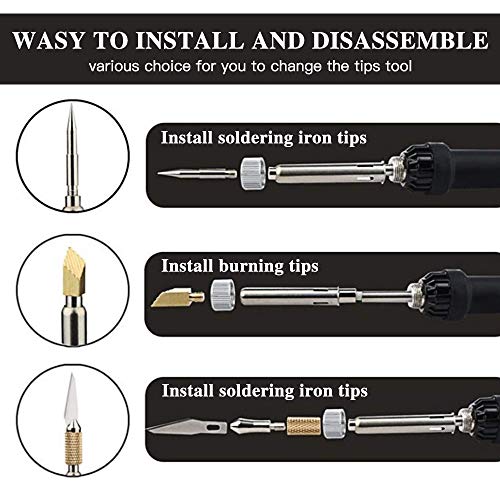 WASY TO INSTALL AND DISASSEMBLE
various choice for you to change the tips tool

Install soldering iron tips

Install burning tips

Install soldering iron tips