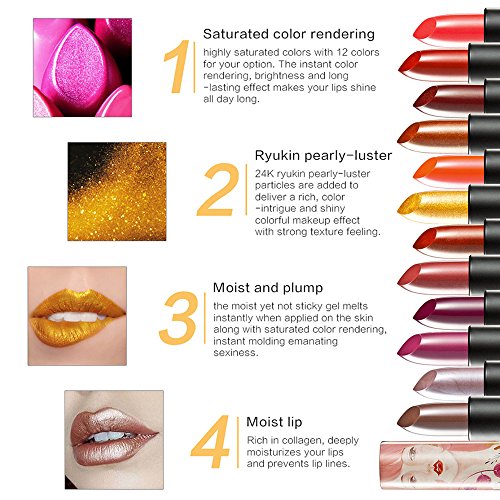 1

Saturated color rendering

highly saturated colors with 12 colors for your option. The instant color rendering, brightness and long -lasting effect makes your lips shine all day long.

2

Ryukin pearly-luster

24K ryukin pearly-luster particles are added to deliver a rich, color -intrigue and shiny colorful makeup effect with strong texture feeling.

3

Moist and plump

the moist yet not sticky gel melts instantly when applied on the skin along with saturated color rendering, instant molding emanating sexiness.

4

Moist lip

Rich in collagen, deeply moisturizes your lips and prevents lip lines.