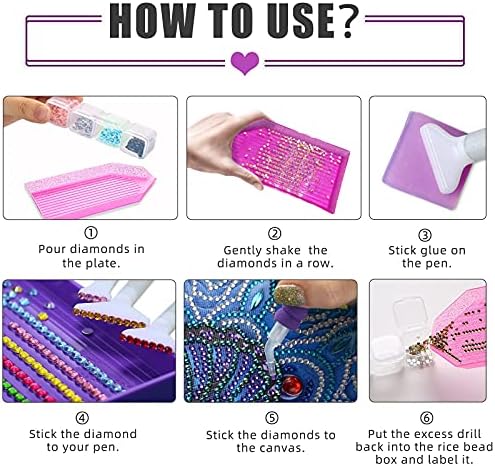 HOW TO USE?

①
Pour diamonds in the plate.

②
Gently shake the diamonds in a row.

③
Stick glue on the pen.

④
Stick the diamond to your pen.

⑤
Stick the diamonds to the canvas.

⑥
Put the excess drill back into the rice bead box and label it.