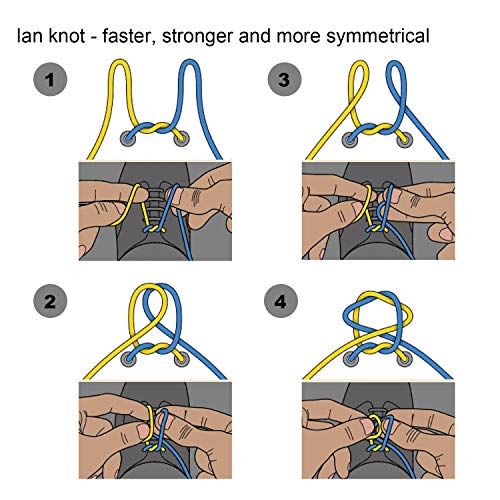 Ian knot - faster, stronger and more symmetrical

1

3

2

4