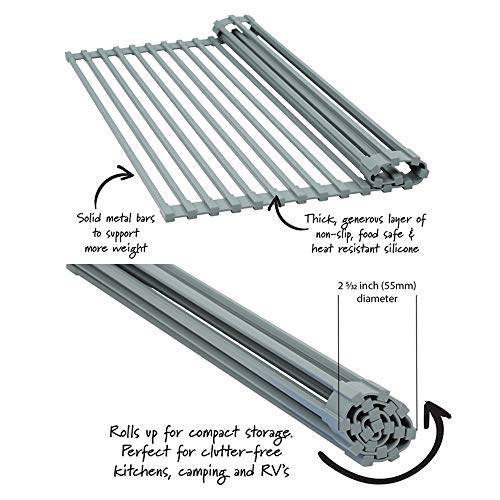 Solid metal bars to support more weight

Thick, generous layer of non-slip, food safe & heat resistant silicone

2 $\frac{5}{32}$ inch (55mm) diameter

Rolls up for compact storage. Perfect for clutter-free kitchens, camping and RV's