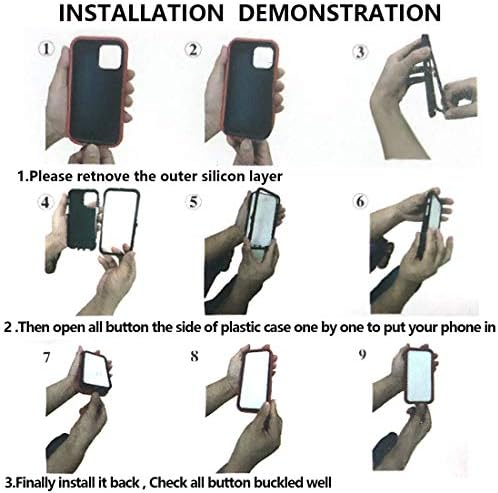 INSTALLATION DEMONSTRATION

①

②

③

1.Please retnove the outer silicon layer

④

⑤

⑥

2 .Then open all button the side of plastic case one by one to put your phone in

7

8

9

3.Finally install it back , Check all button buckled well