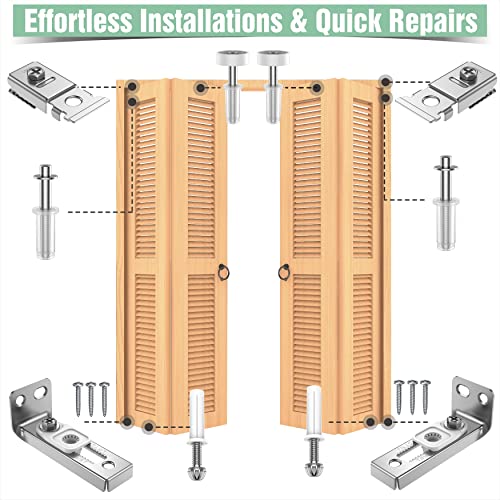 Effortless Installations & Quick Repairs