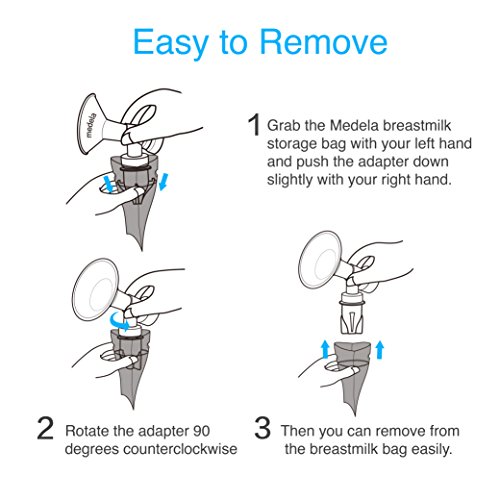 Easy to Remove

medela

1 Grab the Medela breastmilk storage bag with your left hand and push the adapter down slightly with your right hand.

2 Rotate the adapter 90 degrees counterclockwise

3 Then you can remove from the breastmilk bag easily.