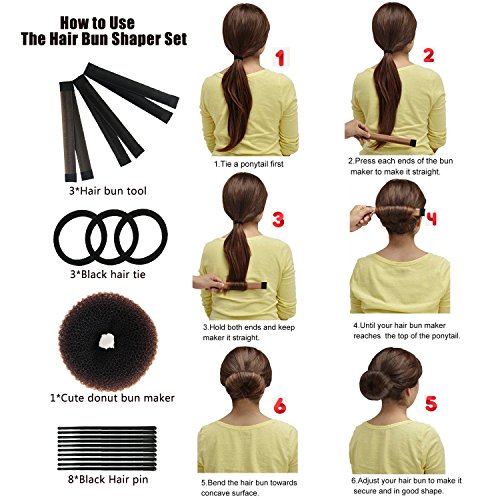 How to Use
The Hair Bun Shaper Set

3*Hair bun tool

3*Black hair tie

1*Cute donut bun maker

8*Black Hair pin

1

1.Tie a ponytail first

2

2.Press each ends of the bun maker to make it straight.

3

3.Hold both ends and keep maker it straight.

4

4.Until your hair bun maker reaches the top of the ponytail.

6

5.Bend the hair bun towards concave surface.

5

6.Adjust your hair bun to make it secure and in good shape.