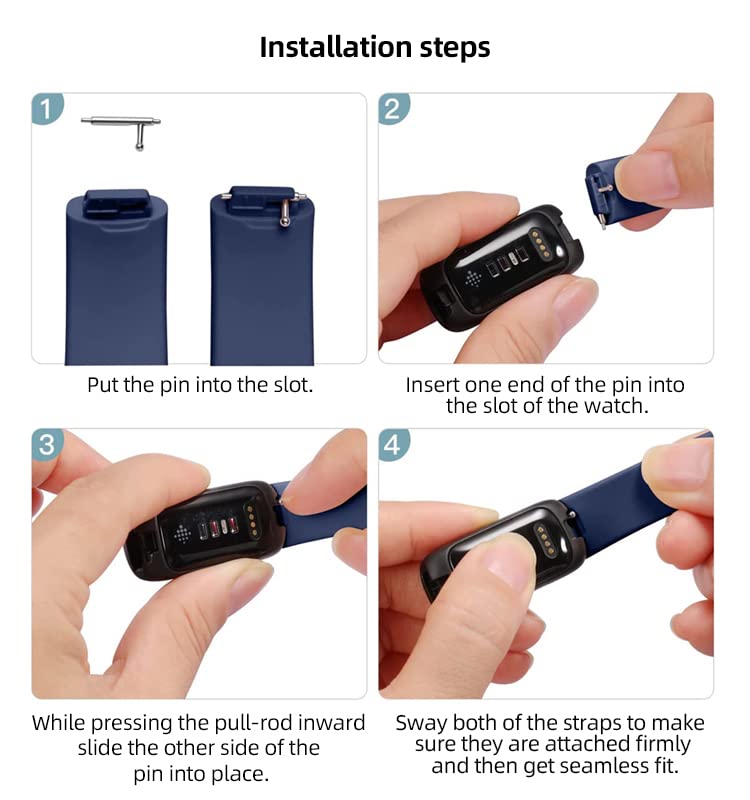 Installation steps

1

Put the pin into the slot.

2

Insert one end of the pin into the slot of the watch.

3

While pressing the pull-rod inward slide the other side of the pin into place.

4

Sway both of the straps to make sure they are attached firmly and then get seamless fit.