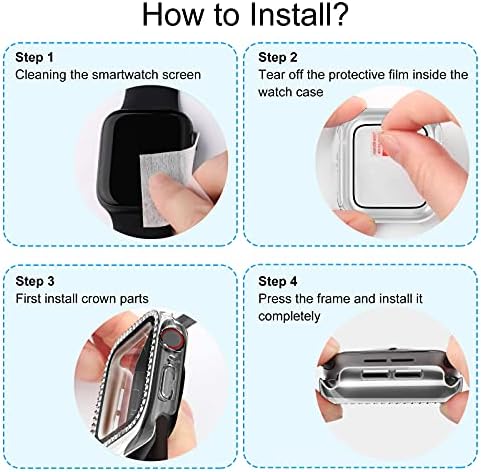 How to Install?

Step 1
Cleaning the smartwatch screen

Step 2
Tear off the protective film inside the watch case

Step 3
First install crown parts

Step 4
Press the frame and install it completely