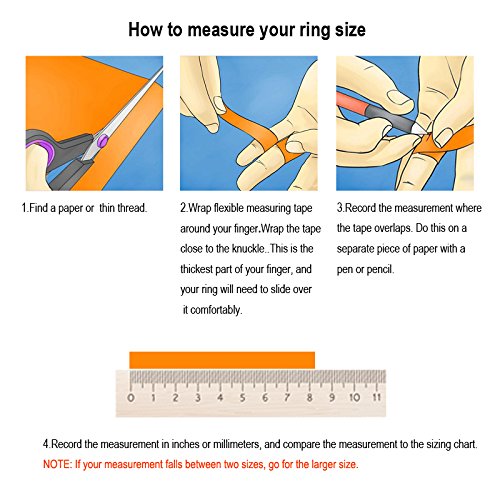 How to measure your ring size

1.Find a paper or  thin thread.

2.Wrap flexible measuring tape around your finger.Wrap the tape close to the knuckle..This is the thickest part of your finger, and your ring will need to slide over it comfortably.

3.Record the measurement where the tape overlaps. Do this on a separate piece of paper with a pen or pencil.

0 1 2 3 4 5 6 7 8 9 10 11

4.Record the measurement in inches or millimeters, and compare the measurement to the sizing chart.

NOTE: If your measurement falls between two sizes, go for the larger size.