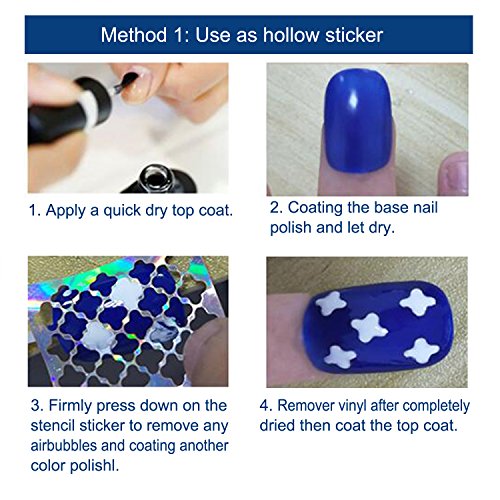 Method 1: Use as hollow sticker

1. Apply a quick dry top coat.

2. Coating the base nail polish and let dry.

3. Firmly press down on the stencil sticker to remove any airbubbles and coating another color polishl.

4. Remover vinyl after completely dried then coat the top coat.