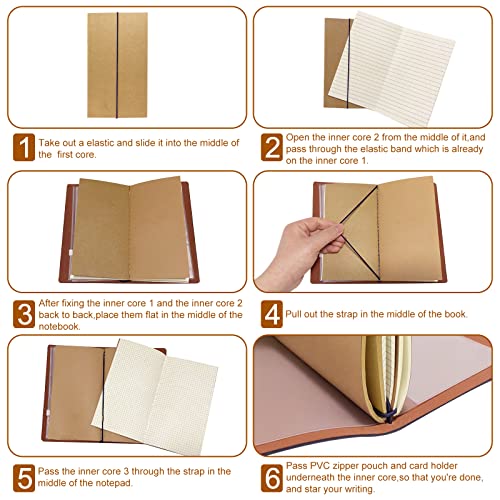 1 Take out a elastic and slide it into the middle of the first core.

2 Open the inner core 2 from the middle of it,and pass through the elastic band which is already on the inner core 1.

3 After fixing the inner core 1 and the inner core 2 back to back,place them flat in the middle of the notebook.

4 Pull out the strap in the middle of the book.

5 Pass the inner core 3 through the strap in the middle of the notepad.

6 Pass PVC zipper pouch and card holder underneath the inner core,so that you're done, and star your writing.