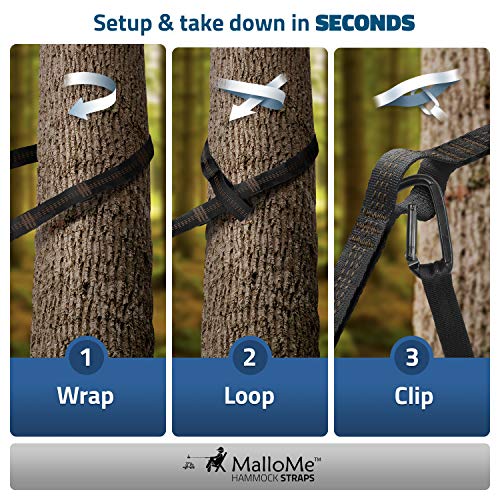 Setup & take down in SECONDS

1
Wrap

2
Loop

3
Clip

MalloMe™
HAMMOCK STRAPS