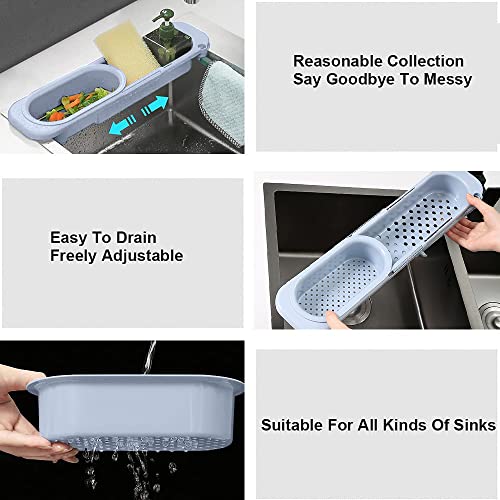 Reasonable Collection
Say Goodbye To Messy

Easy To Drain
Freely Adjustable

Suitable For All Kinds Of Sinks