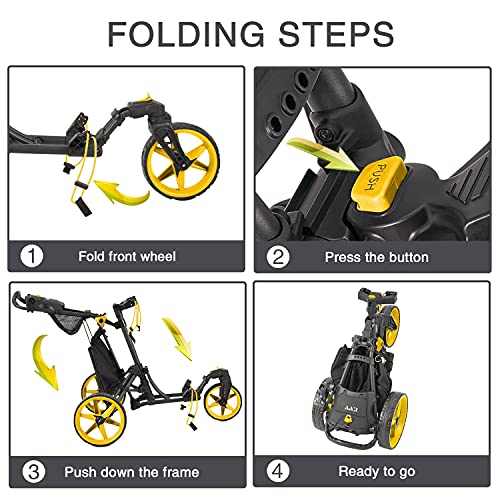 FOLDING STEPS

PUSH

1 Fold front wheel

2 Press the button

3 Push down the frame

4 Ready to go