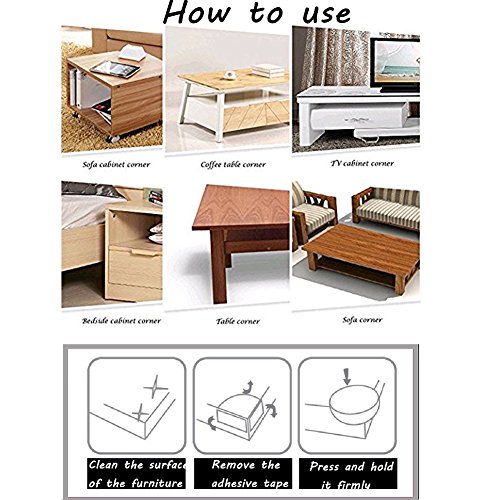 How to use

Sofa cabinet corner

Coffee table corner

TV cabinet corner

Bedside cabinet corner

Table corner

Sofa corner

Clean the surface of the furniture

Remove the adhesive tape

Press and hold it firmly