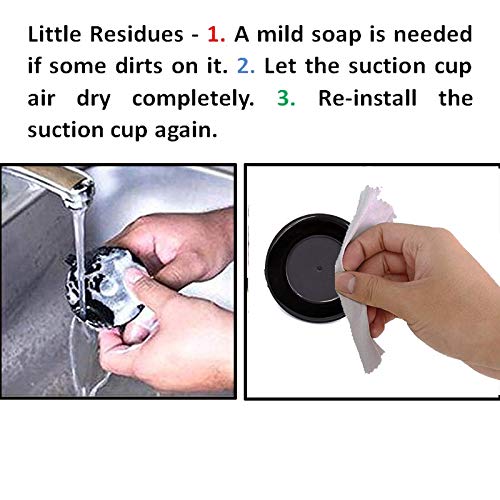 Little Residues - 1. A mild soap is needed if some dirts on it. 2. Let the suction cup air dry completely. 3. Re-install the suction cup again.