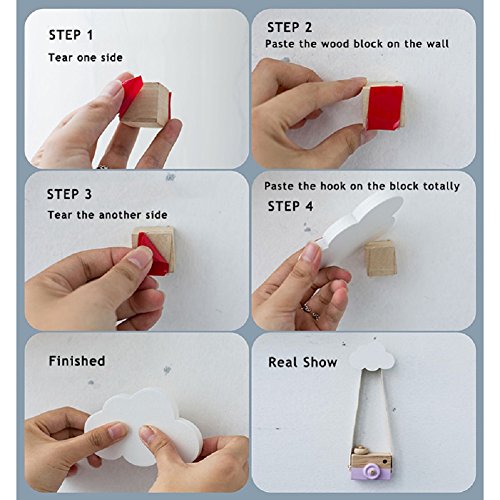 STEP 1
Tear one side

STEP 2
Paste the wood block on the wall

STEP 3
Tear the another side

Paste the hook on the block totally
STEP 4

Finished

Real Show