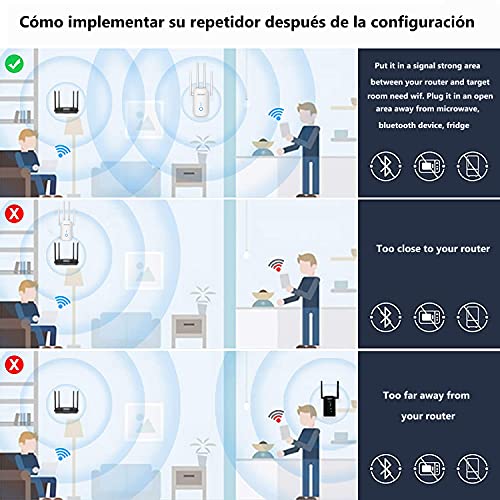 Cómo implementar su repetidor después de la configuración

Put it in a signal strong area between your router and target room need wif. Plug it in an open area away from microwave, bluetooth device, fridge

Too close to your router

Too far away from your router