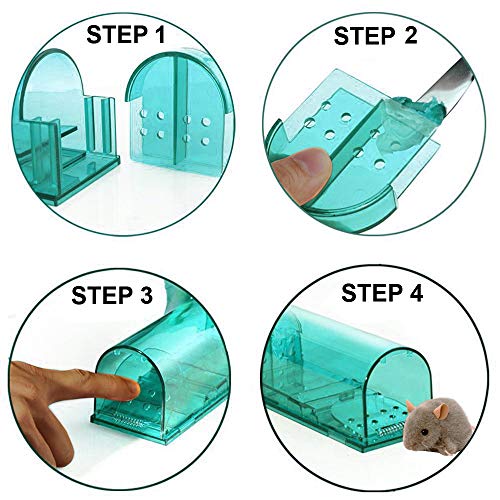 STEP 1

STEP 2

STEP 3

STEP 4