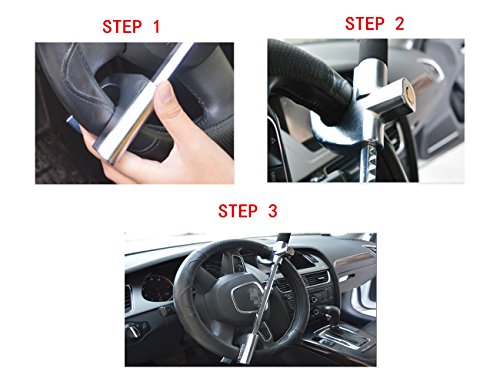 STEP 1

STEP 2

STEP 3