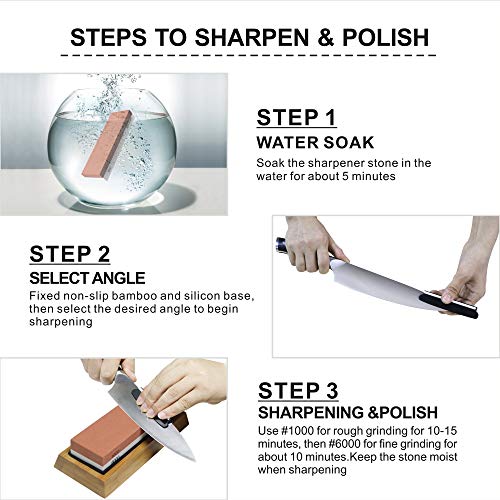 STEPS TO SHARPEN & POLISH

STEP 1
WATER SOAK
Soak the sharpener stone in the water for about 5 minutes

STEP 2
SELECT ANGLE
Fixed non-slip bamboo and silicon base, then select the desired angle to begin sharpening

STEP 3
SHARPENING &POLISH
Use #1000 for rough grinding for 10-15 minutes, then #6000 for fine grinding for about 10 minutes.Keep the stone moist when sharpening