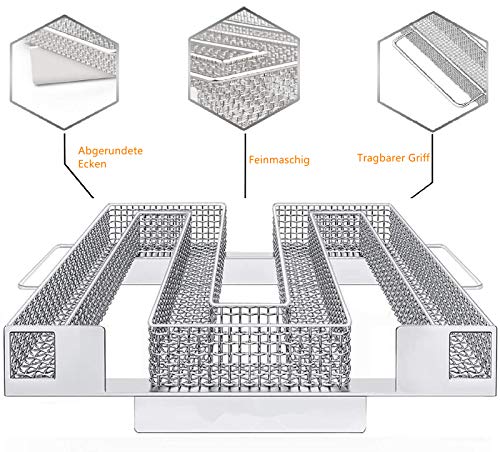 Abgerundete Ecken

Feinmaschig

Tragbarer Griff