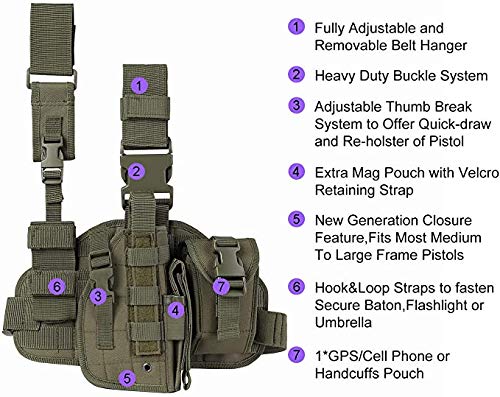 1
2
6
3
4
7
5

1 Fully Adjustable and Removable Belt Hanger

2 Heavy Duty Buckle System

3 Adjustable Thumb Break System to Offer Quick-draw and Re-holster of Pistol

4 Extra Mag Pouch with Velcro Retaining Strap

5 New Generation Closure Feature,Fits Most Medium To Large Frame Pistols

6 Hook&Loop Straps to fasten Secure Baton,Flashlight or Umbrella

7 1*GPS/Cell Phone or Handcuffs Pouch