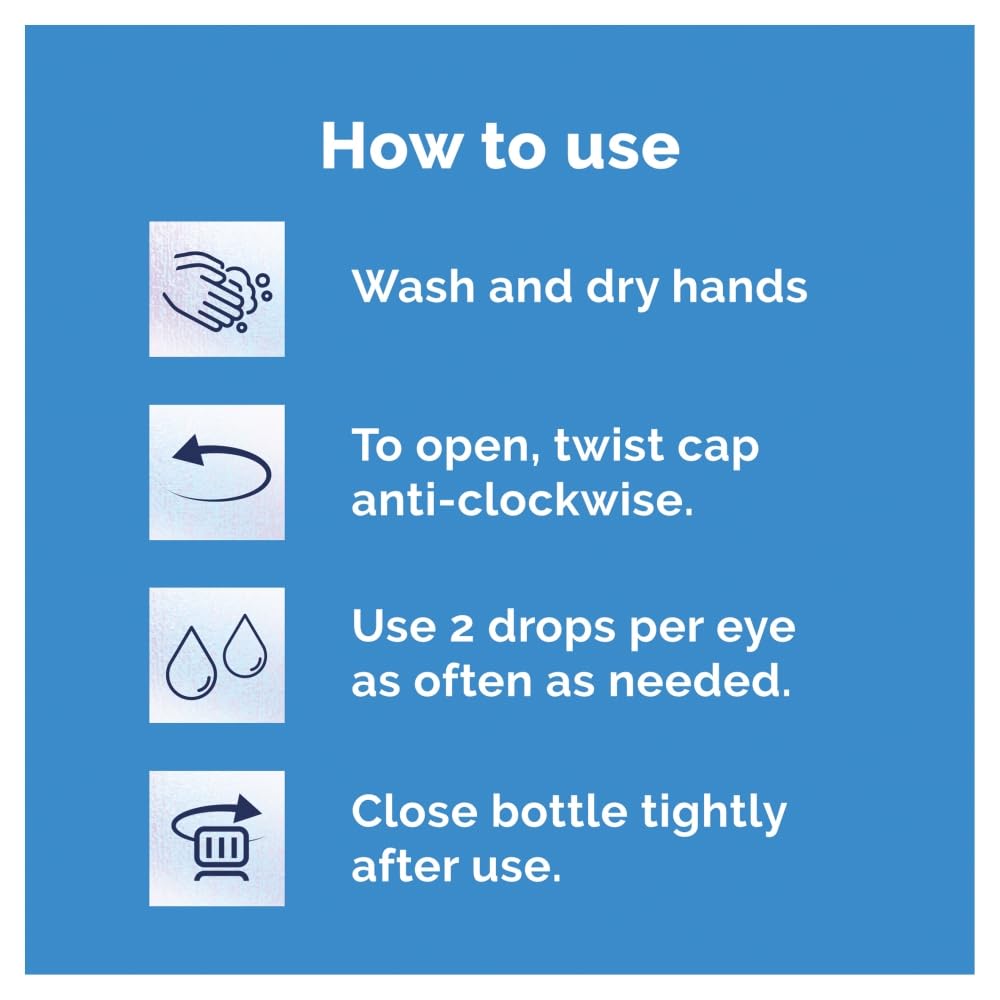 How to use

Wash and dry hands

To open, twist cap anti-clockwise.

Use 2 drops per eye as often as needed.

Close bottle tightly after use.