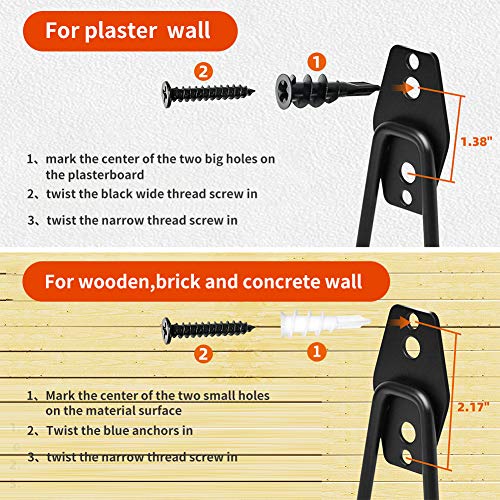 For plaster wall

2

1

1.38"

1、mark the center of the two big holes on the plasterboard

2、twist the black wide thread screw in

3、twist the narrow thread screw in

For wooden,brick and concrete wall

2

1

2.17"

1、Mark the center of the two small holes on the material surface

2、Twist the blue anchors in

3、twist the narrow thread screw in