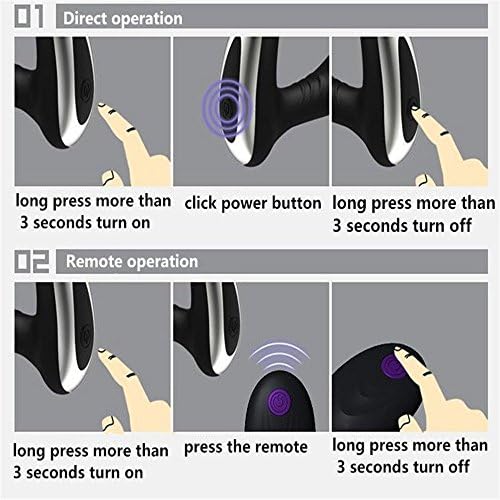 01 Direct operation

long press more than 3 seconds turn on

click power button

long press more than 3 seconds turn off

02 Remote operation

long press more than 3 seconds turn on

press the remote

long press more than 3 seconds turn off