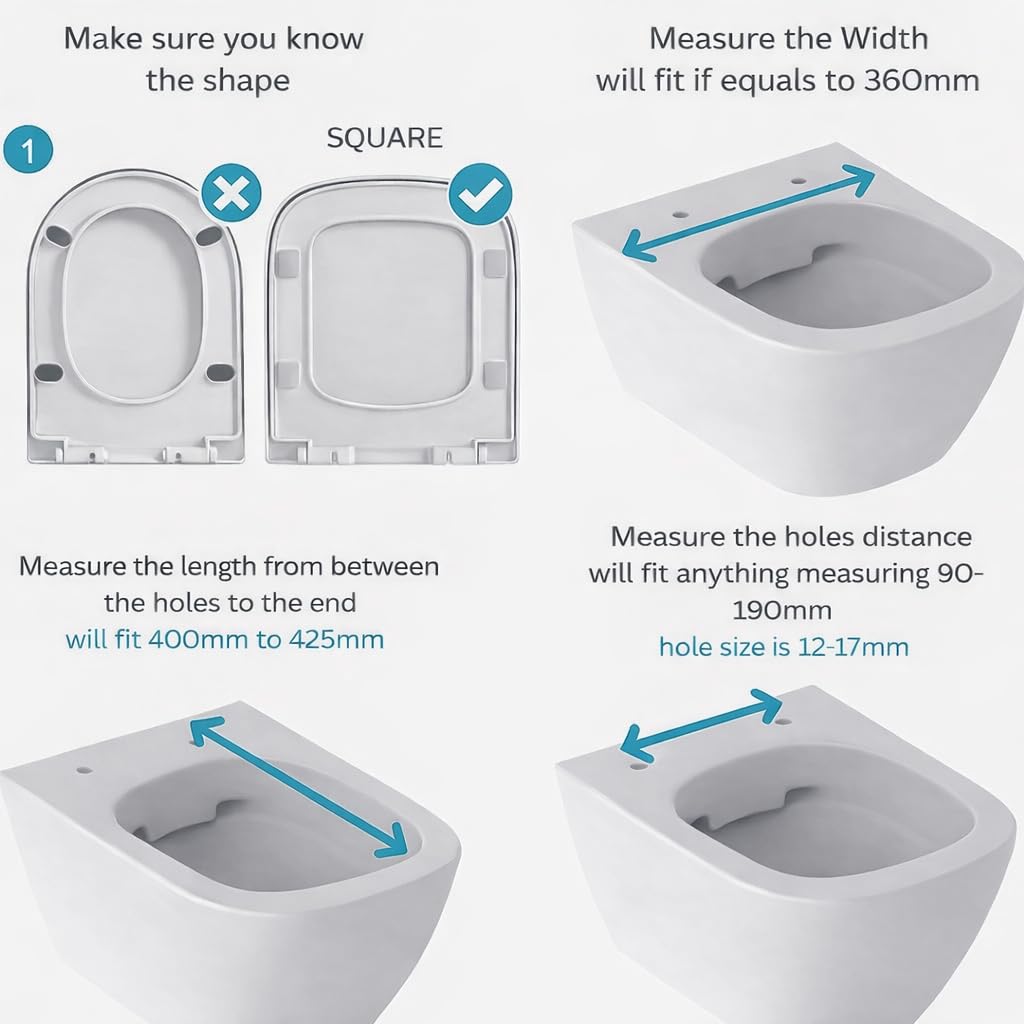 Make sure you know the shape

1

SQUARE

Measure the Width will fit if equals to 360mm

Measure the length from between the holes to the end
will fit 400mm to 425mm

Measure the holes distance will fit anything measuring 90-190mm
hole size is 12-17mm