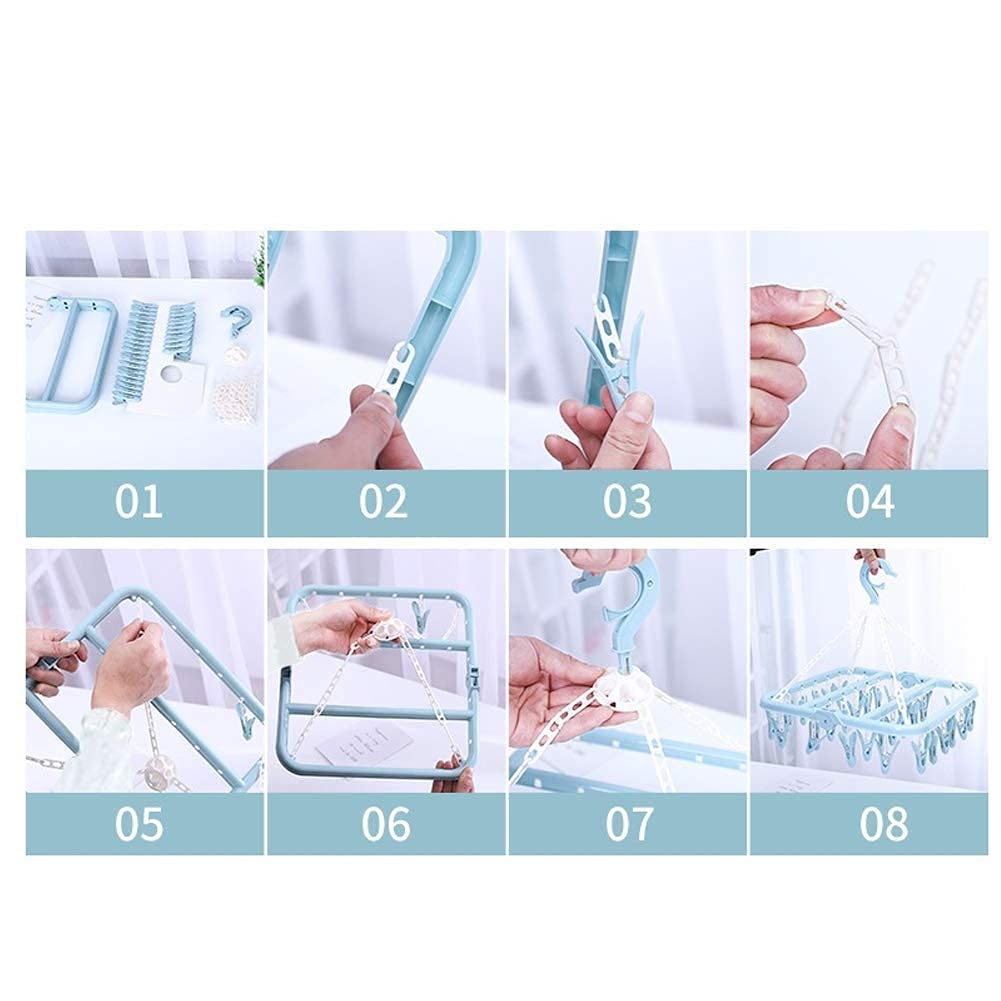 01 02 03 04

05 06 07 08