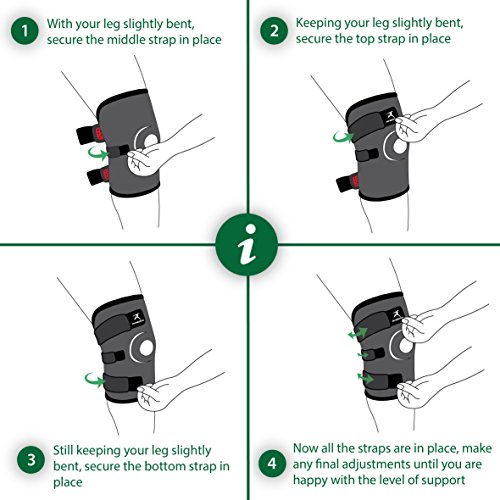 1 With your leg slightly bent, secure the middle strap in place

2 Keeping your leg slightly bent, secure the top strap in place

i

3 Still keeping your leg slightly bent, secure the bottom strap in place

4 Now all the straps are in place, make any final adjustments until you are happy with the level of support