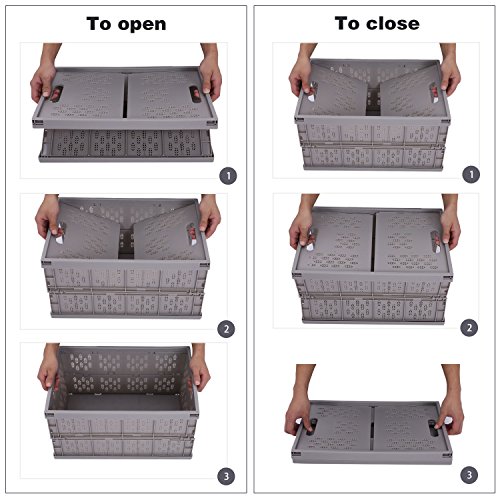 To open

1

2

3

To close

1

2

3