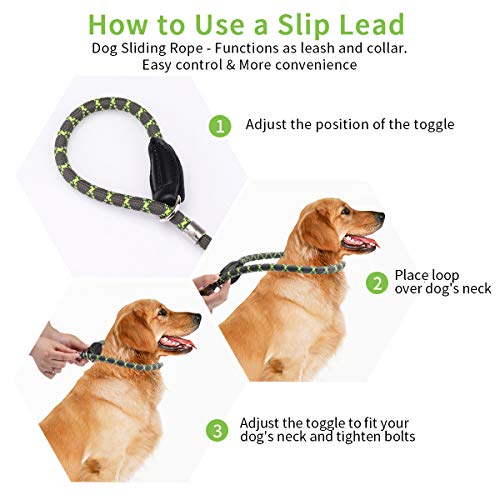 How to Use a Slip Lead

Dog Sliding Rope - Functions as leash and collar.
Easy control & More convenience

1 Adjust the position of the toggle

2 Place loop over dog's neck

3 Adjust the toggle to fit your dog's neck and tighten bolts