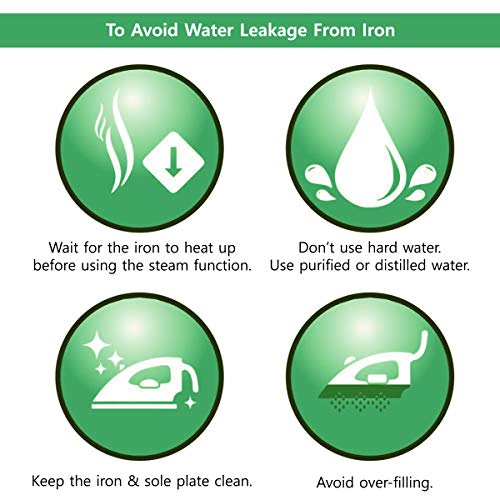 To Avoid Water Leakage From Iron

Wait for the iron to heat up before using the steam function.

Don't use hard water. Use purified or distilled water.

Keep the iron & sole plate clean.

Avoid over-filling.