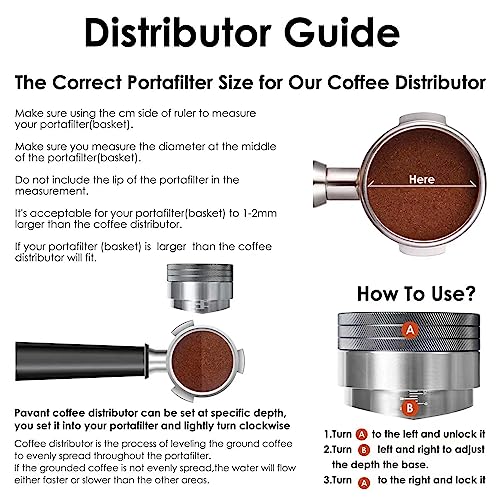 Distributor Guide

The Correct Portafilter Size for Our Coffee Distributor

Make sure using the cm side of ruler to measure your portafilter(basket).

Make sure you measure the diameter at the middle of the portafilter(basket).

Do not include the lip of the portafilter in the measurement.

It's acceptable for your portafilter(basket) to 1-2mm larger than the coffee distributor.

If your portafilter (basket) is larger than the coffee distributor will fit.

Here

How To Use?

A

B

Pavant coffee distributor can be set at specific depth, you set it into your portafilter and lightly turn clockwise

Coffee distributor is the process of leveling the ground coffee to evenly spread throughout the portafilter.
If the grounded coffee is not evenly spread,the water will flow either faster or slower than the other areas.

1.Turn A to the left and unlock it
2.Turn B left and right to adjust the depth the base.
3.Turn A to the right and lock it