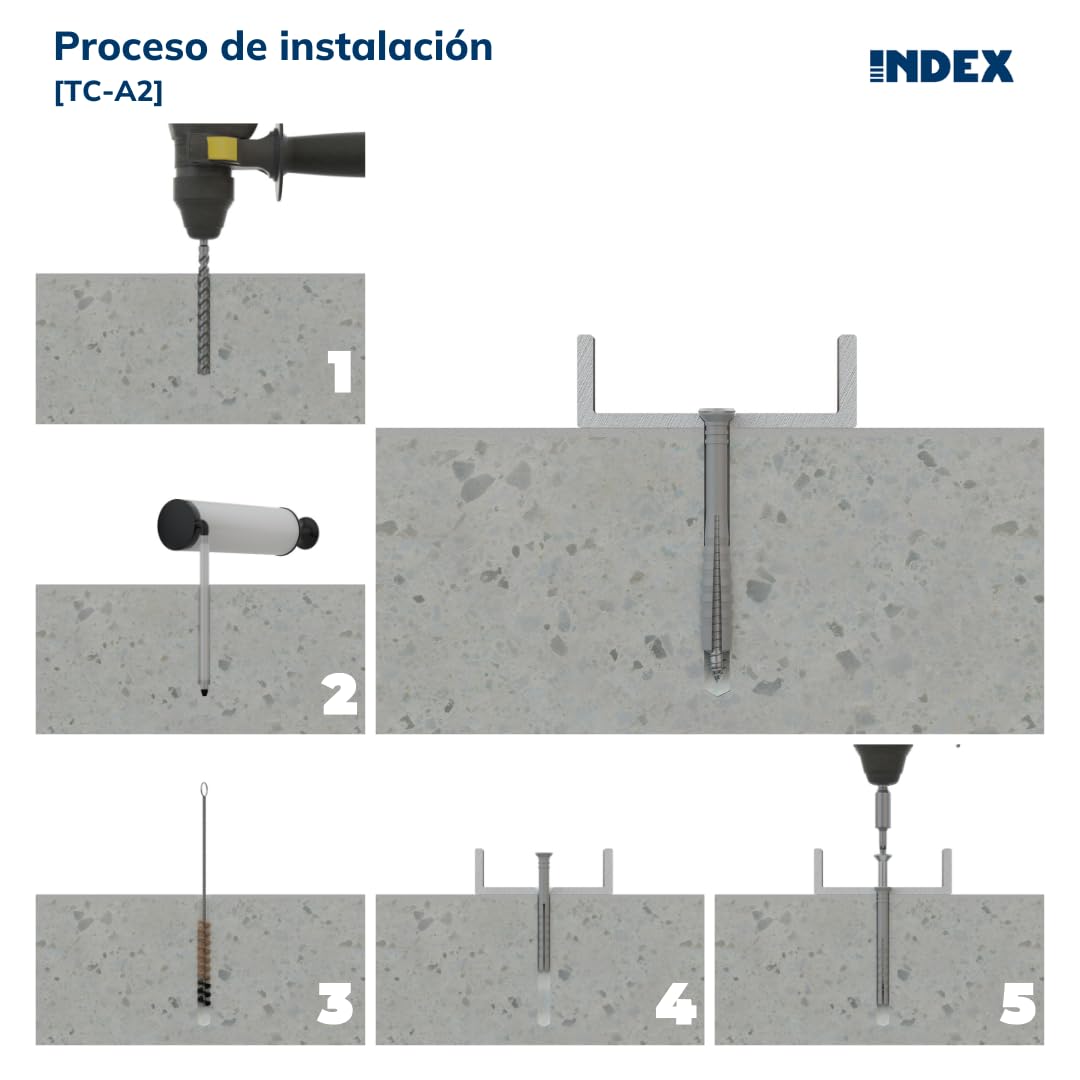 Proceso de instalación
[TC-A2]

INDEX

1

2

3

4

5