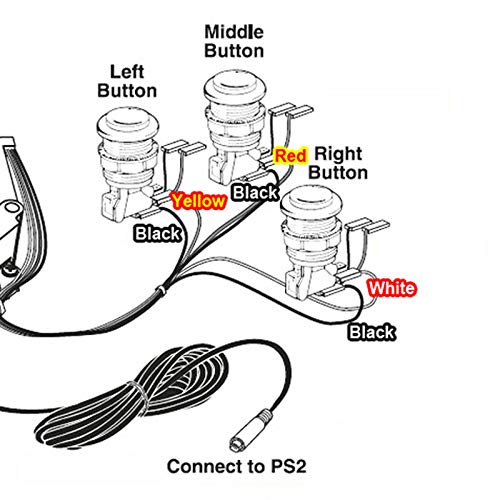 Middle Button

Left Button

Red

Right Button

Yellow

Black

Black

White

Black

Connect to PS2