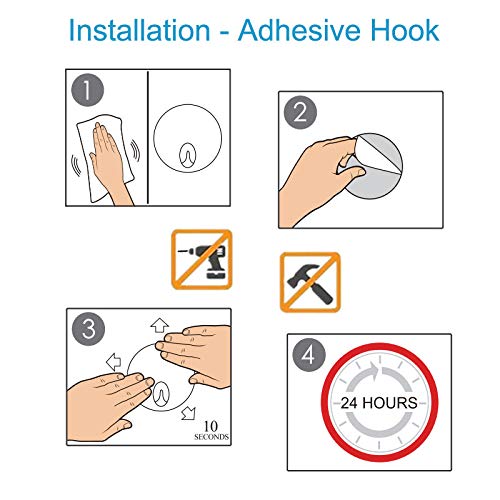 Installation - Adhesive Hook

1

2

3

10 SECONDS

4

24 HOURS