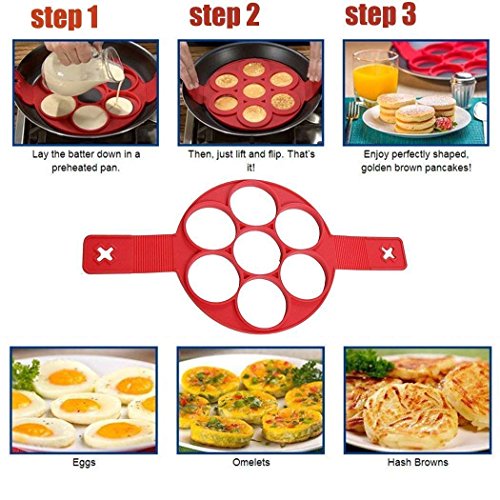 step 1

Lay the batter down in a preheated pan.

step 2

Then, just lift and flip. That's it!

step 3

Enjoy perfectly shaped, golden brown pancakes!

Eggs

Omelets

Hash Browns