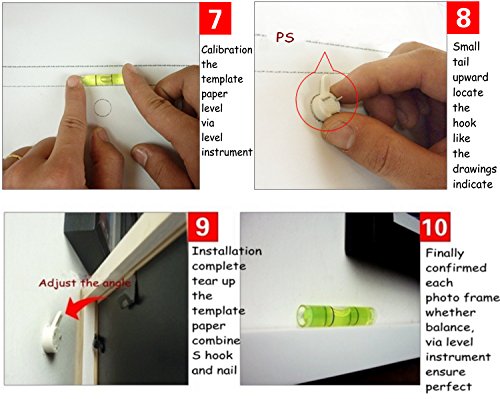 7

Calibration the template paper level via level instrument

PS

8

Small tail upward locate the hook like the drawings indicate

Adjust the angle

9

Installation complete tear up the template paper combine S hook and nail

10

Finally confirmed each photo frame whether balance, via level instrument ensure perfect