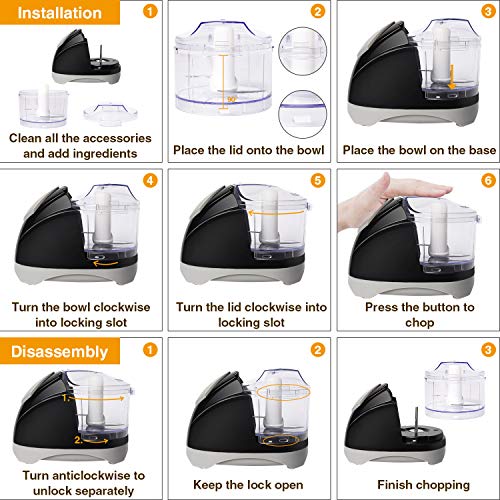 Installation

1

Clean all the accessories and add ingredients

2

90°

Place the lid onto the bowl

3

Place the bowl on the base

4

Turn the bowl clockwise into locking slot

5

Turn the lid clockwise into locking slot

6

Press the button to chop

Disassembly

1

1.

2.

Turn anticlockwise to unlock separately

2

Keep the lock open

3

Finish chopping