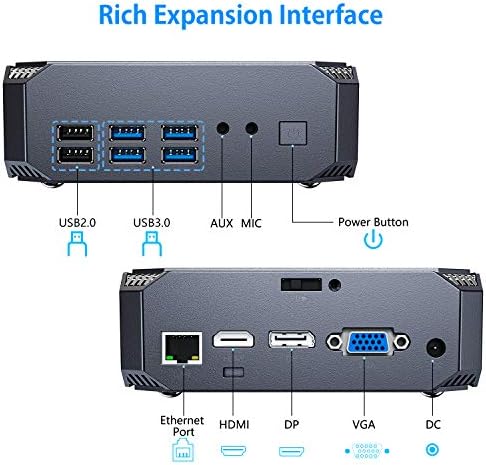 Rich Expansion Interface

USB2.0
USB3.0
AUX
MIC
Power Button

Ethernet Port
HDMI
DP
VGA
DC