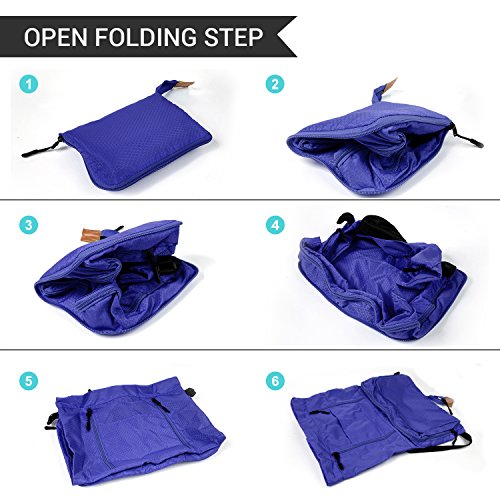 OPEN FOLDING STEP

1

2

3

4

5

6